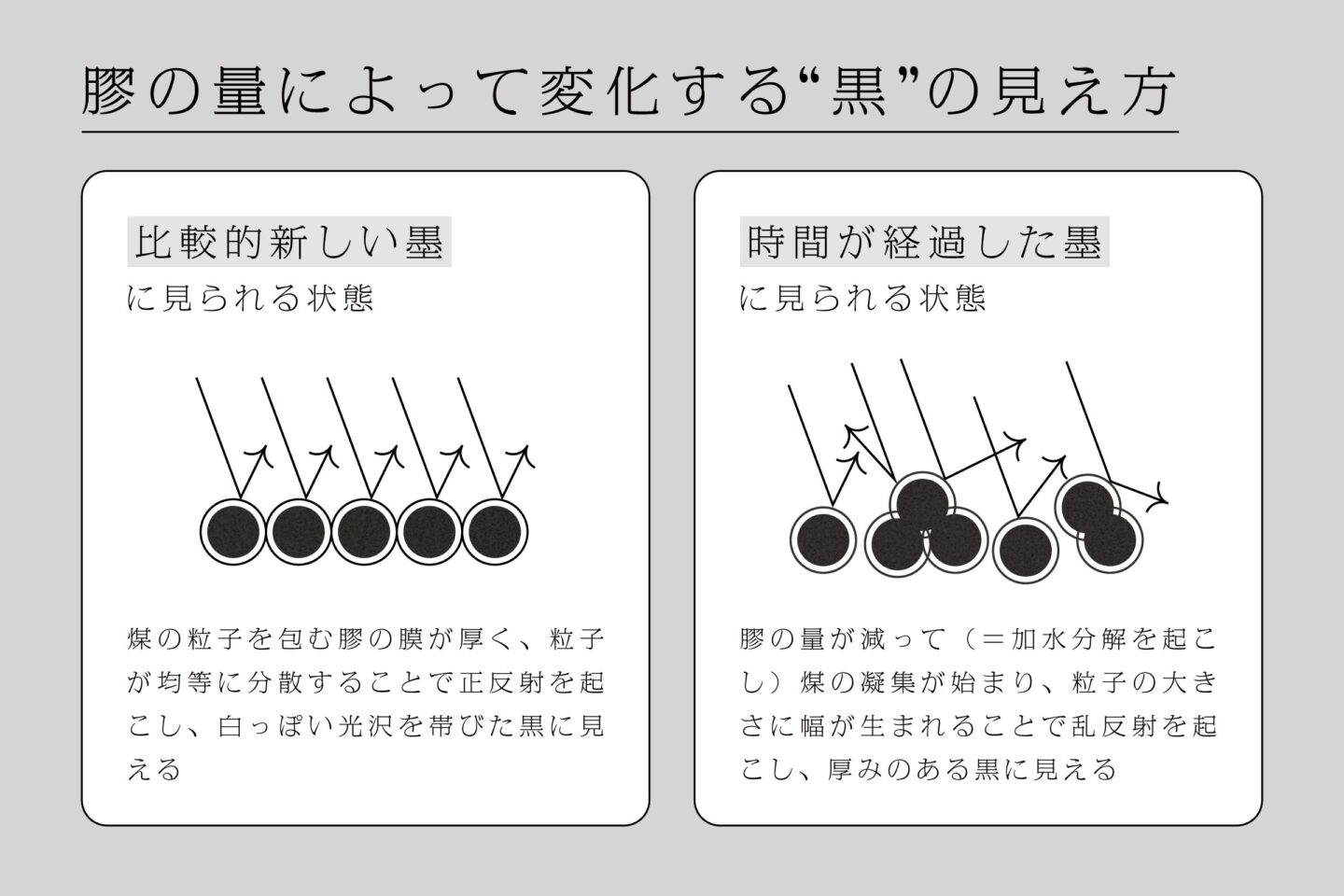 膠の量によって変化する“黒”の見え方

比較的新しい墨
に見られる状態

煤の粒子を包む膠の膜が厚く、粒子が均等に分散することで正反射を起こし、白っぽい光沢を帯びた黒に見える

時間が経過した墨
に見られる状態

膠の量が減って（＝加水分解を起こし）煤の凝集が始まり、粒子の大きさに幅が生まれることで乱反射を起こし、厚みのある黒に見える